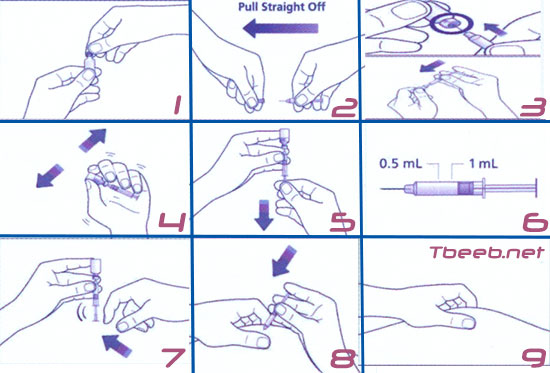 1

Pull Straight Off

2

3

4

5

0.5 mL 1 mL

6

7

8

Tbeeb.net

9