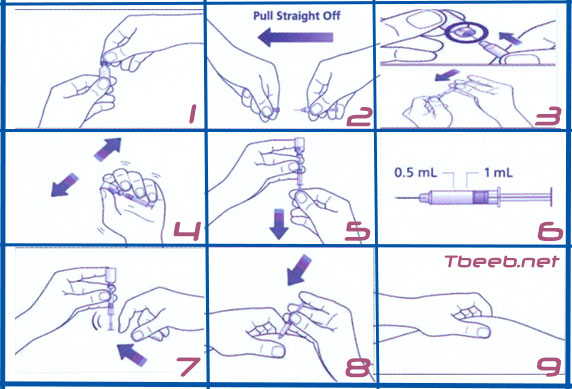 1

Pull Straight Off

2

3

4

5

0.5 mL

1 mL

6

7

8

Tbeeb.net

9